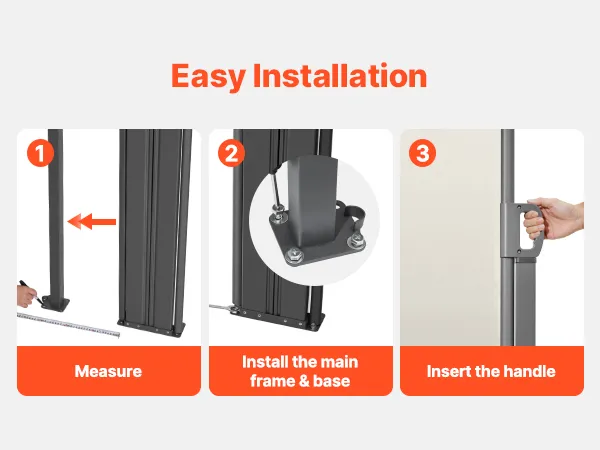 Easy Installation

1

Measure

2

Install the main frame & base

3

Insert the handle