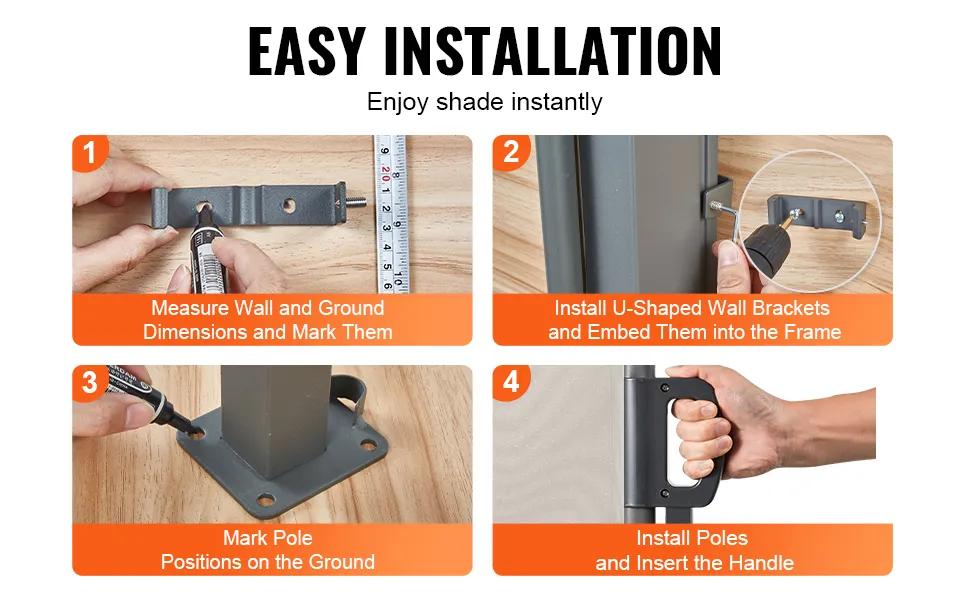 EASY INSTALLATION

Enjoy shade instantly

1

Measure Wall and Ground Dimensions and Mark Them

2

Install U-Shaped Wall Brackets and Embed Them into the Frame

3

Mark Pole Positions on the Ground

4

Install Poles and Insert the Handle