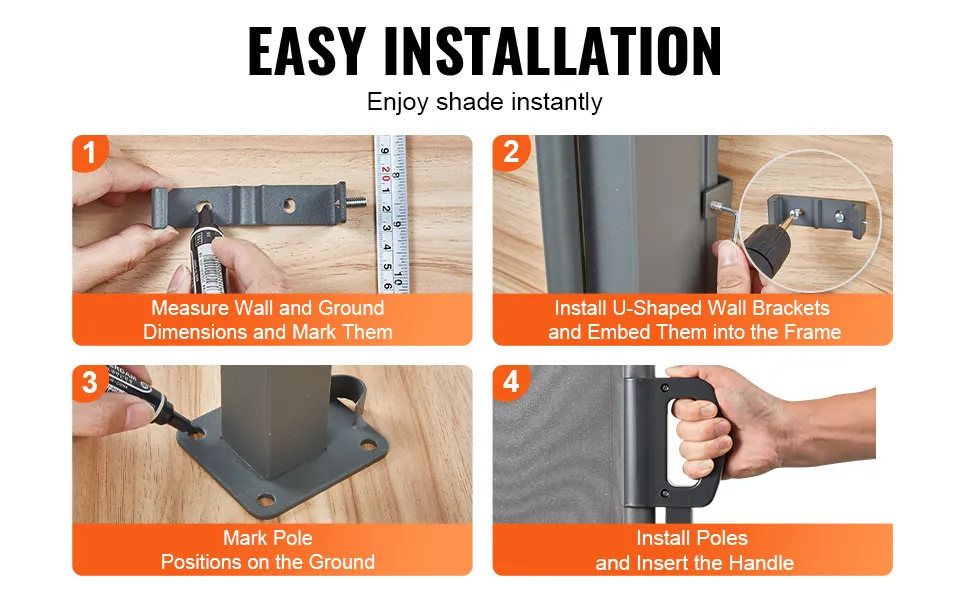 EASY INSTALLATION

Enjoy shade instantly

1

Measure Wall and Ground Dimensions and Mark Them

2

Install U-Shaped Wall Brackets and Embed Them into the Frame

3

Mark Pole Positions on the Ground

4

Install Poles and Insert the Handle