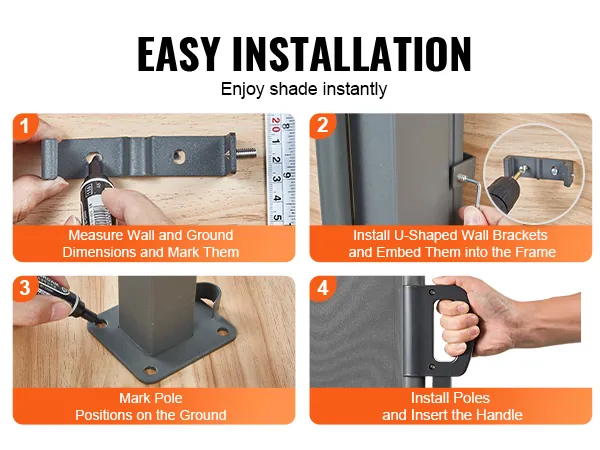 EASY INSTALLATION
Enjoy shade instantly

1
Measure Wall and Ground Dimensions and Mark Them

2
Install U-Shaped Wall Brackets and Embed Them into the Frame

3
Mark Pole Positions on the Ground

4
Install Poles and Insert the Handle