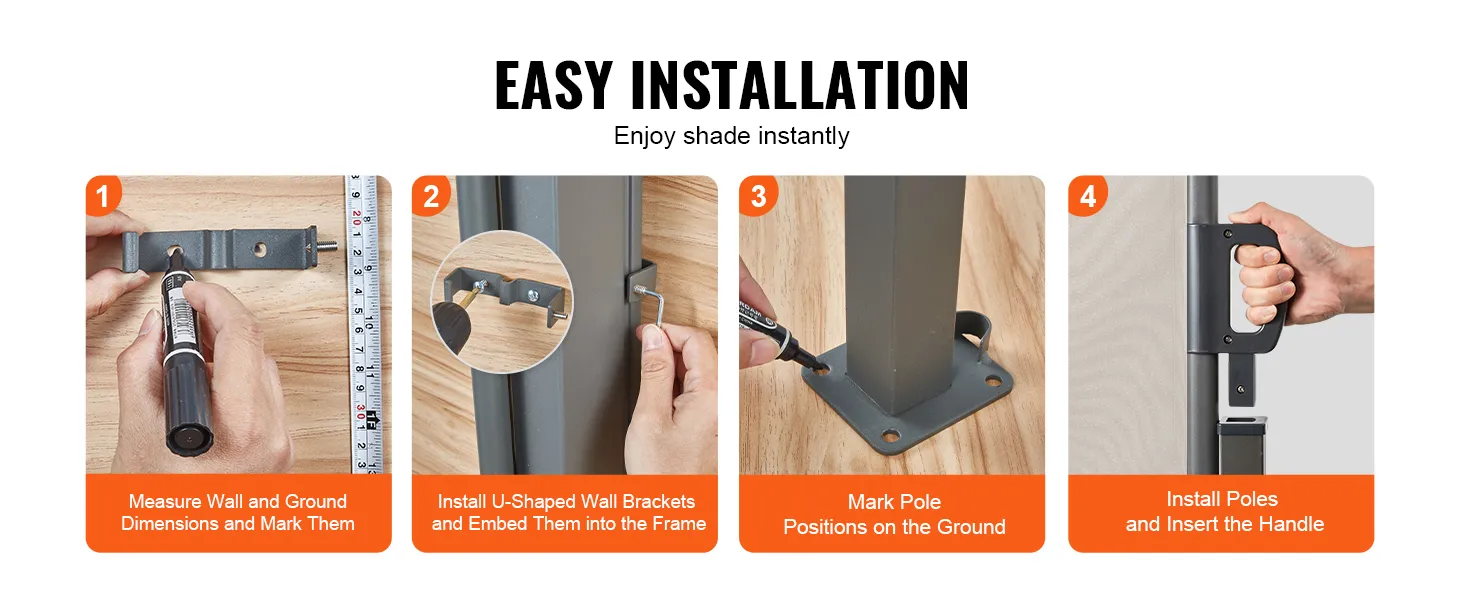 EASY INSTALLATION

Enjoy shade instantly

1

Measure Wall and Ground Dimensions and Mark Them

2

Install U-Shaped Wall Brackets and Embed Them into the Frame

3

Mark Pole Positions on the Ground

4

Install Poles and Insert the Handle