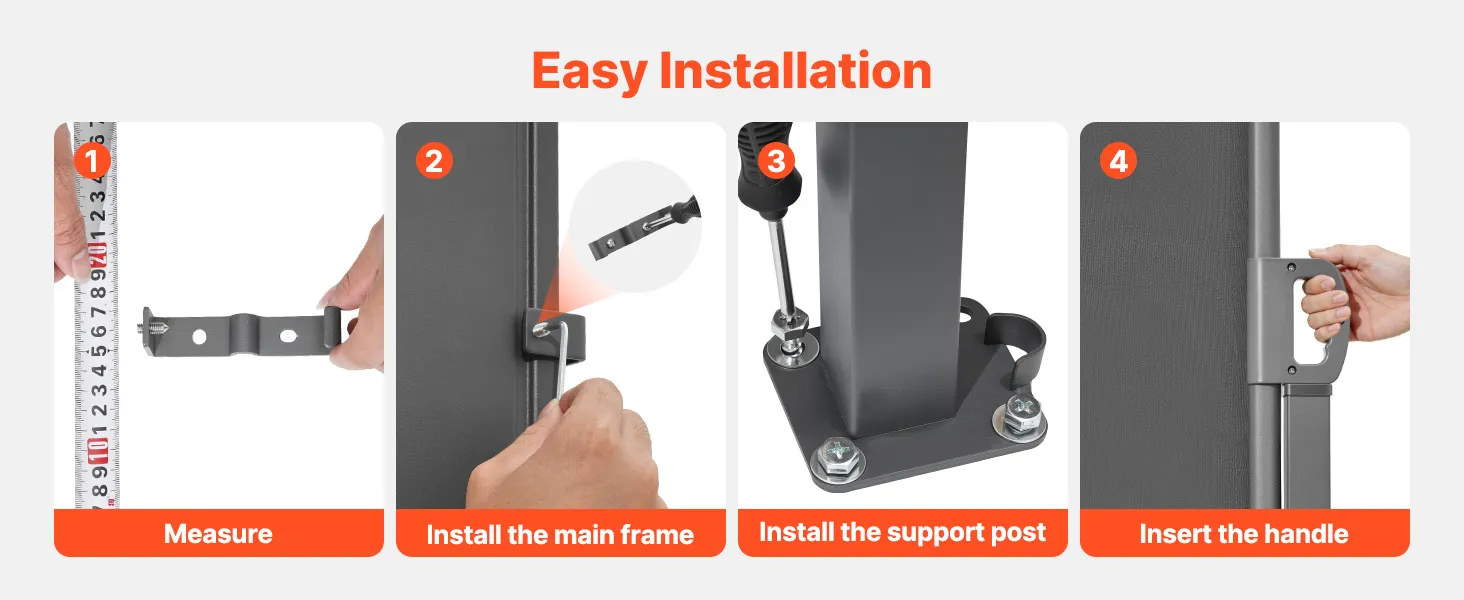 Easy Installation

1

Measure

2

Install the main frame

3

Install the support post

4

Insert the handle