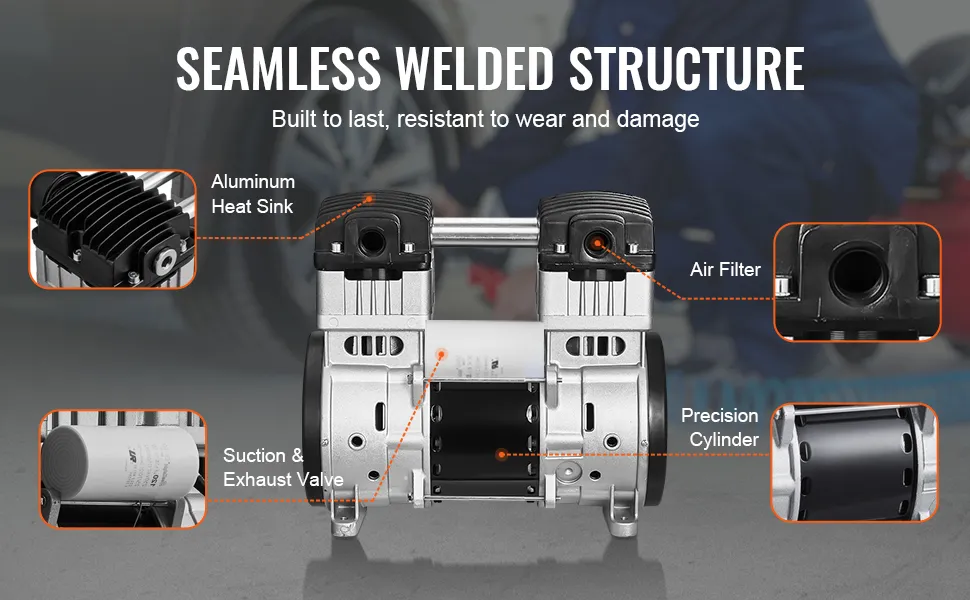 SEAMLESS WELDED STRUCTURE
Built to last, resistant to wear and damage

Aluminum Heat Sink

Air Filter

Suction & Exhaust Valve

Precision Cylinder