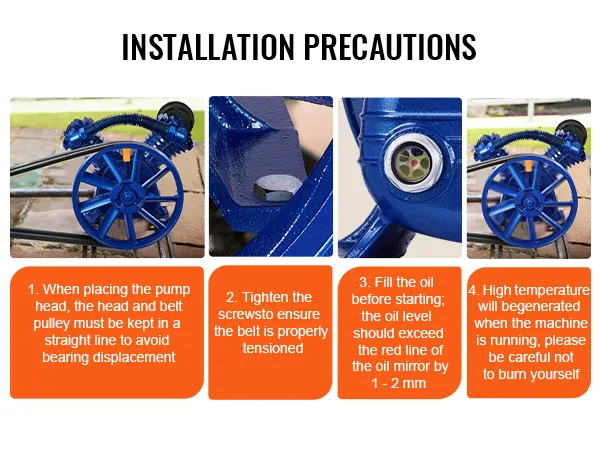 INSTALLATION PRECAUTIONS

1. When placing the pump head, the head and belt pulley must be kept in a straight line to avoid bearing displacement

2. Tighten the screwsto ensure the belt is properly tensioned

3. Fill the oil before starting; the oil level should exceed the red line of the oil mirror by 1 - 2 mm

4. High temperature will begenerated when the machine is running, please be careful not to burn yourself