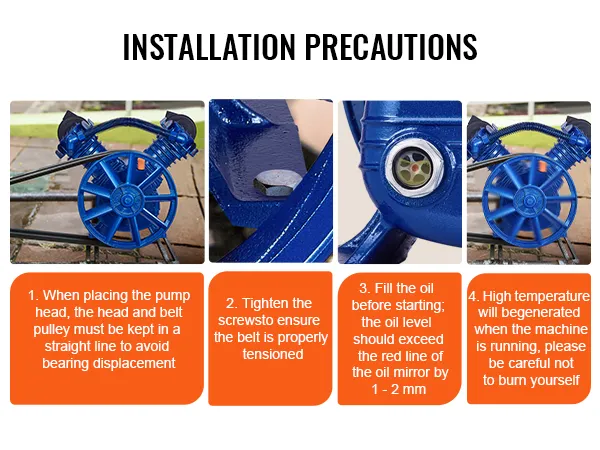 INSTALLATION PRECAUTIONS

1. When placing the pump head, the head and belt pulley must be kept in a straight line to avoid bearing displacement

2. Tighten the screwsto ensure the belt is properly tensioned

3. Fill the oil before starting; the oil level should exceed the red line of the oil mirror by 1 - 2 mm

4. High temperature will begenerated when the machine is running, please be careful not to burn yourself