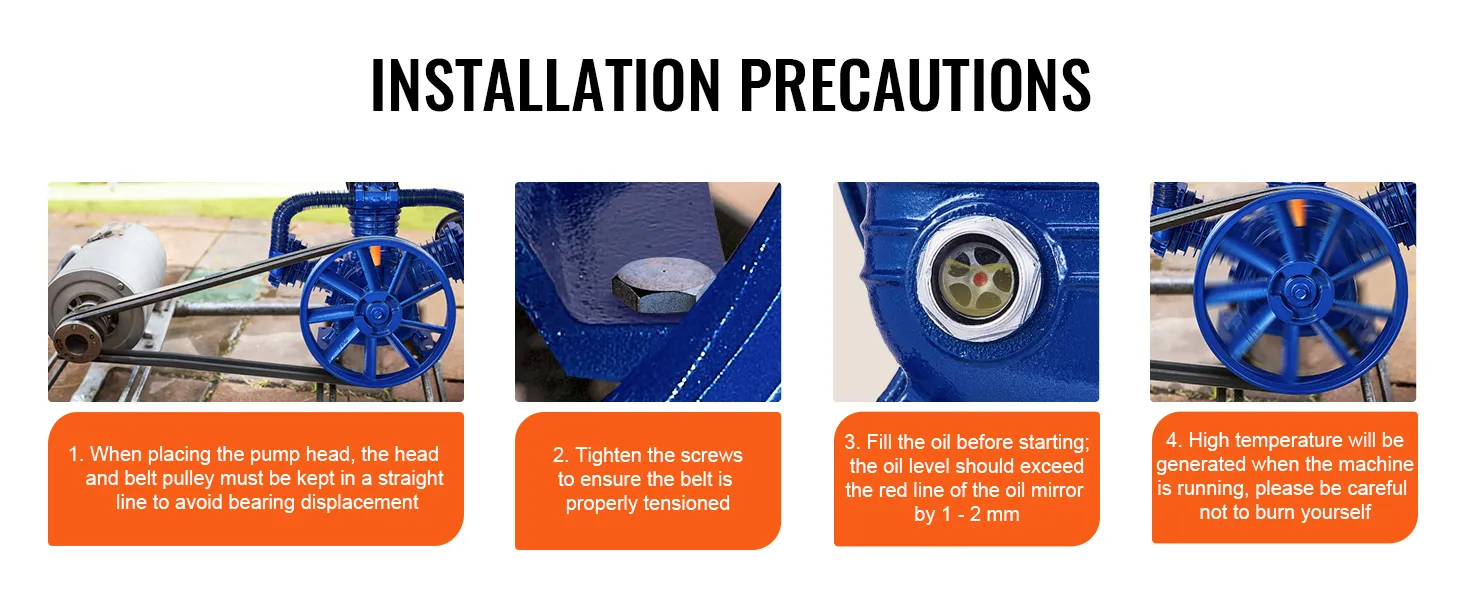 INSTALLATION PRECAUTIONS

1. When placing the pump head, the head and belt pulley must be kept in a straight line to avoid bearing displacement

2. Tighten the screws to ensure the belt is properly tensioned

3. Fill the oil before starting; the oil level should exceed the red line of the oil mirror by 1 - 2 mm

4. High temperature will be generated when the machine is running, please be careful not to burn yourself