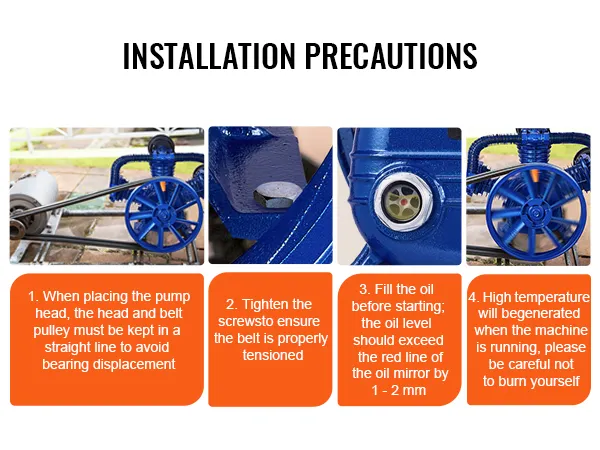 INSTALLATION PRECAUTIONS

1. When placing the pump head, the head and belt pulley must be kept in a straight line to avoid bearing displacement

2. Tighten the screwsto ensure the belt is properly tensioned

3. Fill the oil before starting; the oil level should exceed the red line of the oil mirror by 1 - 2 mm

4. High temperature will begenerated when the machine is running, please be careful not to burn yourself