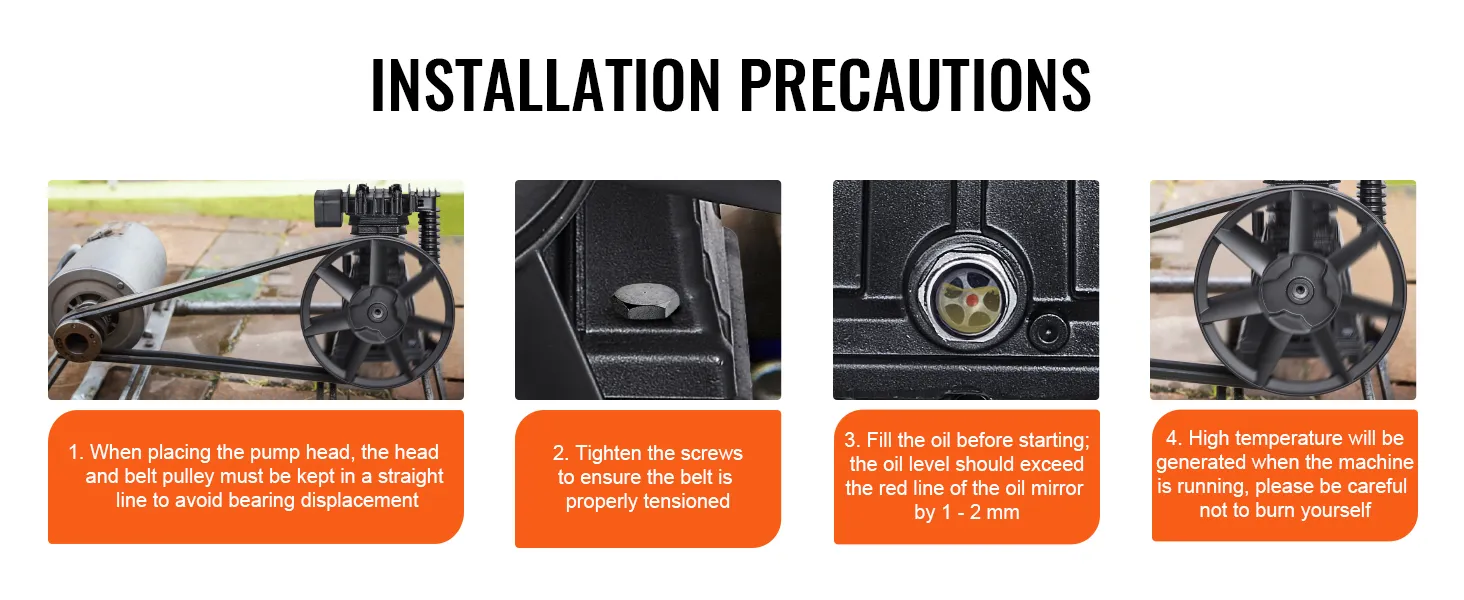 INSTALLATION PRECAUTIONS

1. When placing the pump head, the head and belt pulley must be kept in a straight line to avoid bearing displacement

2. Tighten the screws to ensure the belt is properly tensioned

3. Fill the oil before starting; the oil level should exceed the red line of the oil mirror by 1 - 2 mm

4. High temperature will be generated when the machine is running, please be careful not to burn yourself