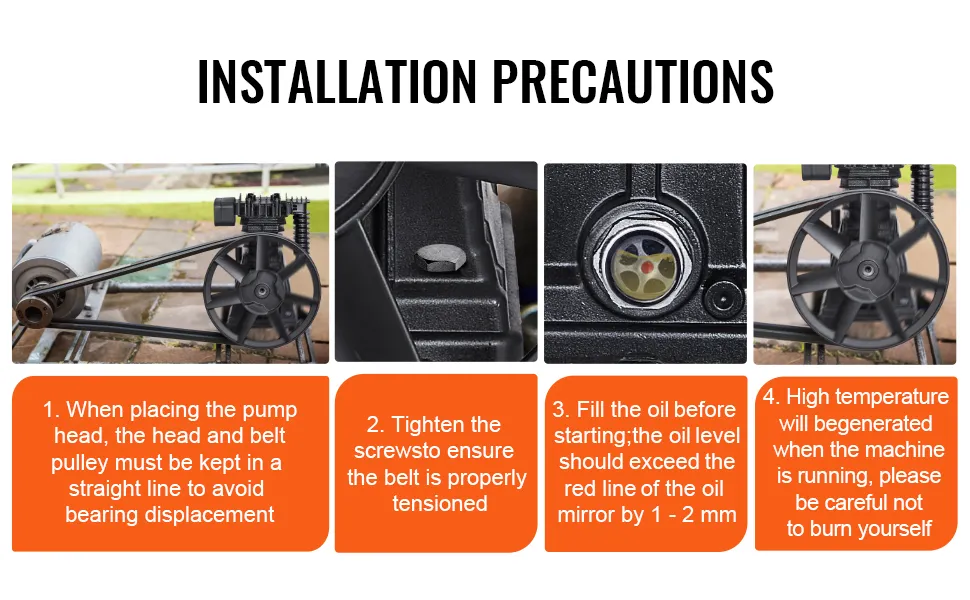 INSTALLATION PRECAUTIONS

1. When placing the pump head, the head and belt pulley must be kept in a straight line to avoid bearing displacement

2. Tighten the screwsto ensure the belt is properly tensioned

3. Fill the oil before starting;the oil level should exceed the red line of the oil mirror by 1 - 2 mm

4. High temperature will begenerated when the machine is running, please be careful not to burn yourself