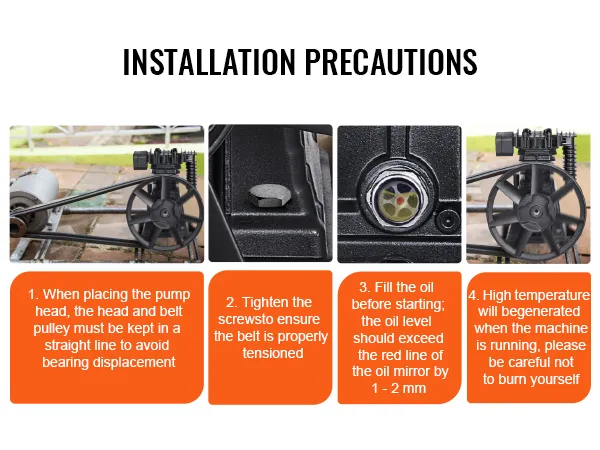 INSTALLATION PRECAUTIONS

1. When placing the pump head, the head and belt pulley must be kept in a straight line to avoid bearing displacement

2. Tighten the screwsto ensure the belt is properly tensioned

3. Fill the oil before starting; the oil level should exceed the red line of the oil mirror by 1 - 2 mm

4. High temperature will begenerated when the machine is running, please be careful not to burn yourself