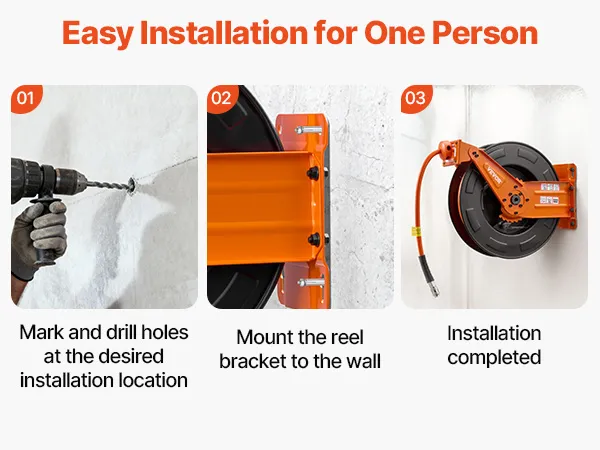 Easy Installation for One Person

01

Mark and drill holes at the desired installation location

02

Mount the reel bracket to the wall

03

VEVOR

Installation completed