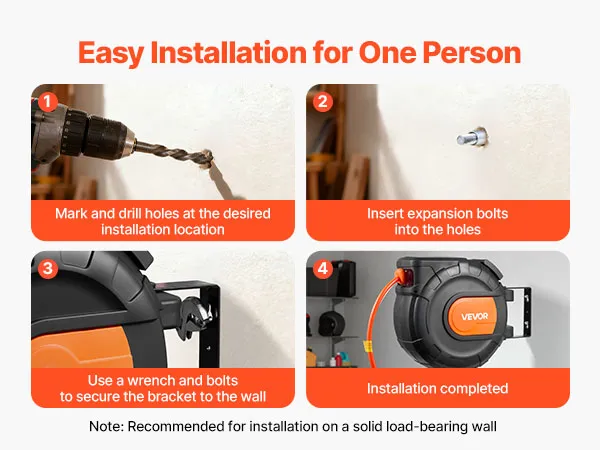 Easy Installation for One Person

1

Mark and drill holes at the desired installation location

2

Insert expansion bolts into the holes

3

Use a wrench and bolts to secure the bracket to the wall

4

VEVOR

Installation completed

Note: Recommended for installation on a solid load-bearing wall