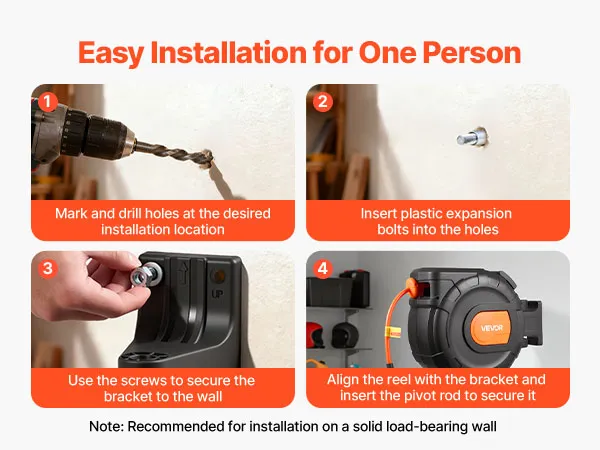 Easy Installation for One Person

1

Mark and drill holes at the desired installation location

2

Insert plastic expansion bolts into the holes

3

UP

Use the screws to secure the bracket to the wall

4

VEVOR

Align the reel with the bracket and insert the pivot rod to secure it

Note: Recommended for installation on a solid load-bearing wall