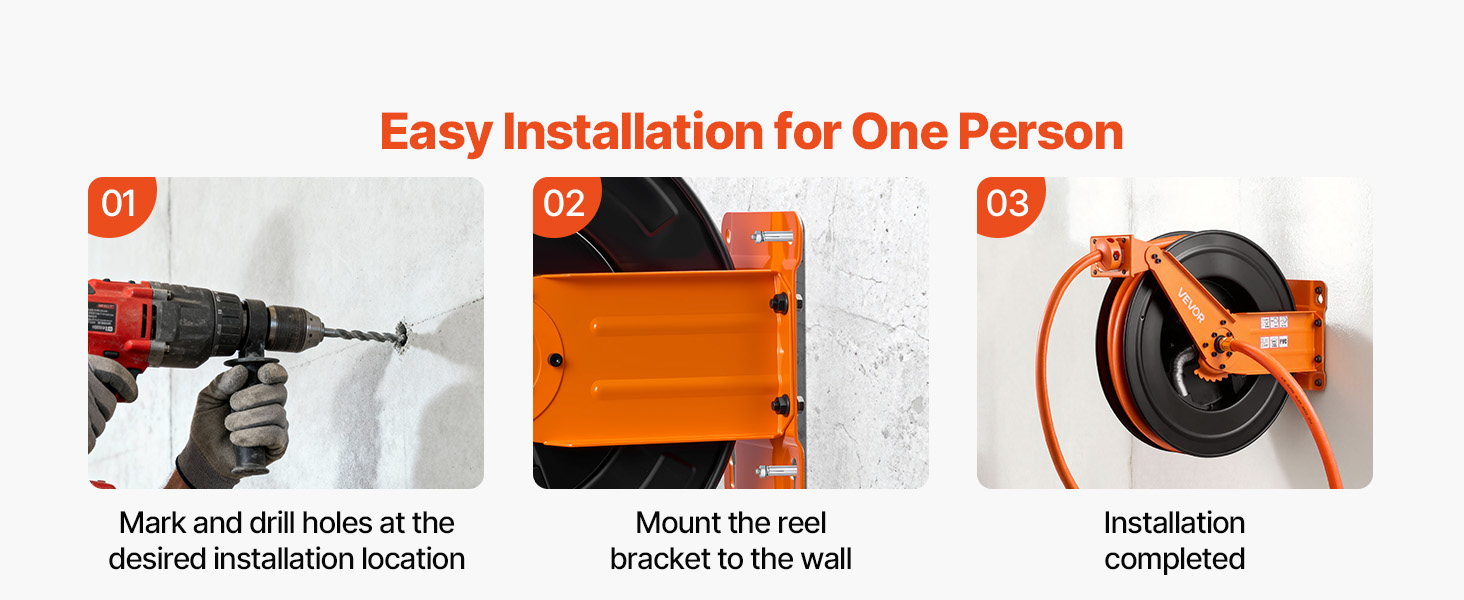 Easy Installation for One Person

01

Mark and drill holes at the desired installation location

02

Mount the reel bracket to the wall

03

VEVOR

Installation completed