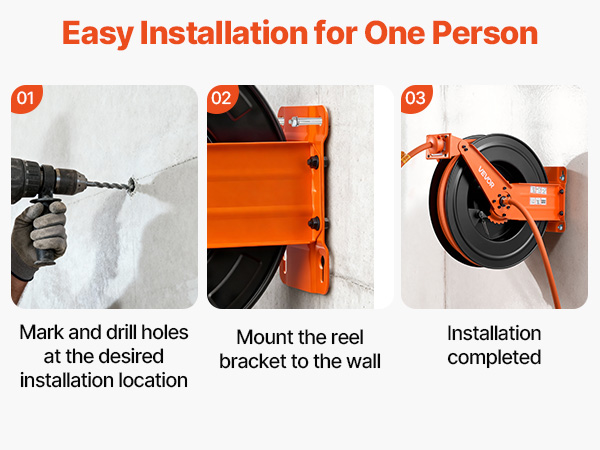 Easy Installation for One Person

01

Mark and drill holes at the desired installation location

02

Mount the reel bracket to the wall

03

VEVOR

Installation completed