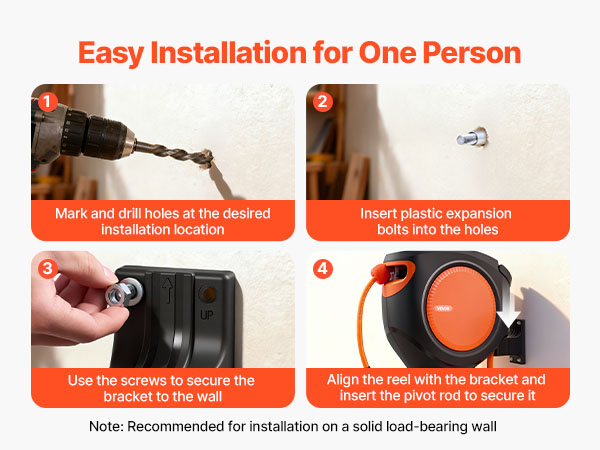 Easy Installation for One Person

1

Mark and drill holes at the desired installation location

2

Insert plastic expansion bolts into the holes

3

UP

Use the screws to secure the bracket to the wall

4

VEVOR

Align the reel with the bracket and insert the pivot rod to secure it

Note: Recommended for installation on a solid load-bearing wall