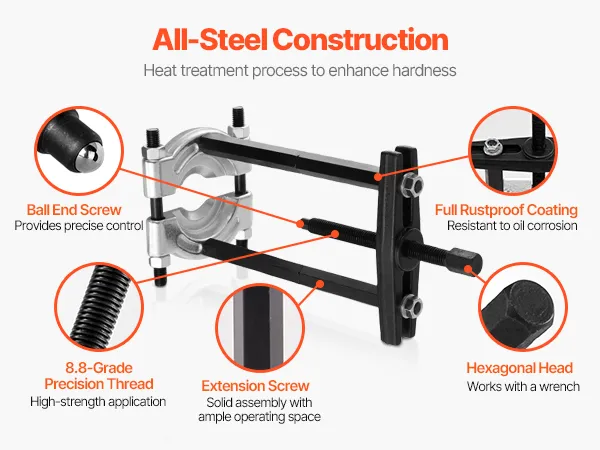 All-Steel Construction

Heat treatment process to enhance hardness

Ball End Screw
Provides precise control

Full Rustproof Coating
Resistant to oil corrosion

8.8-Grade Precision Thread
High-strength application

Extension Screw
Solid assembly with ample operating space

Hexagonal Head
Works with a wrench