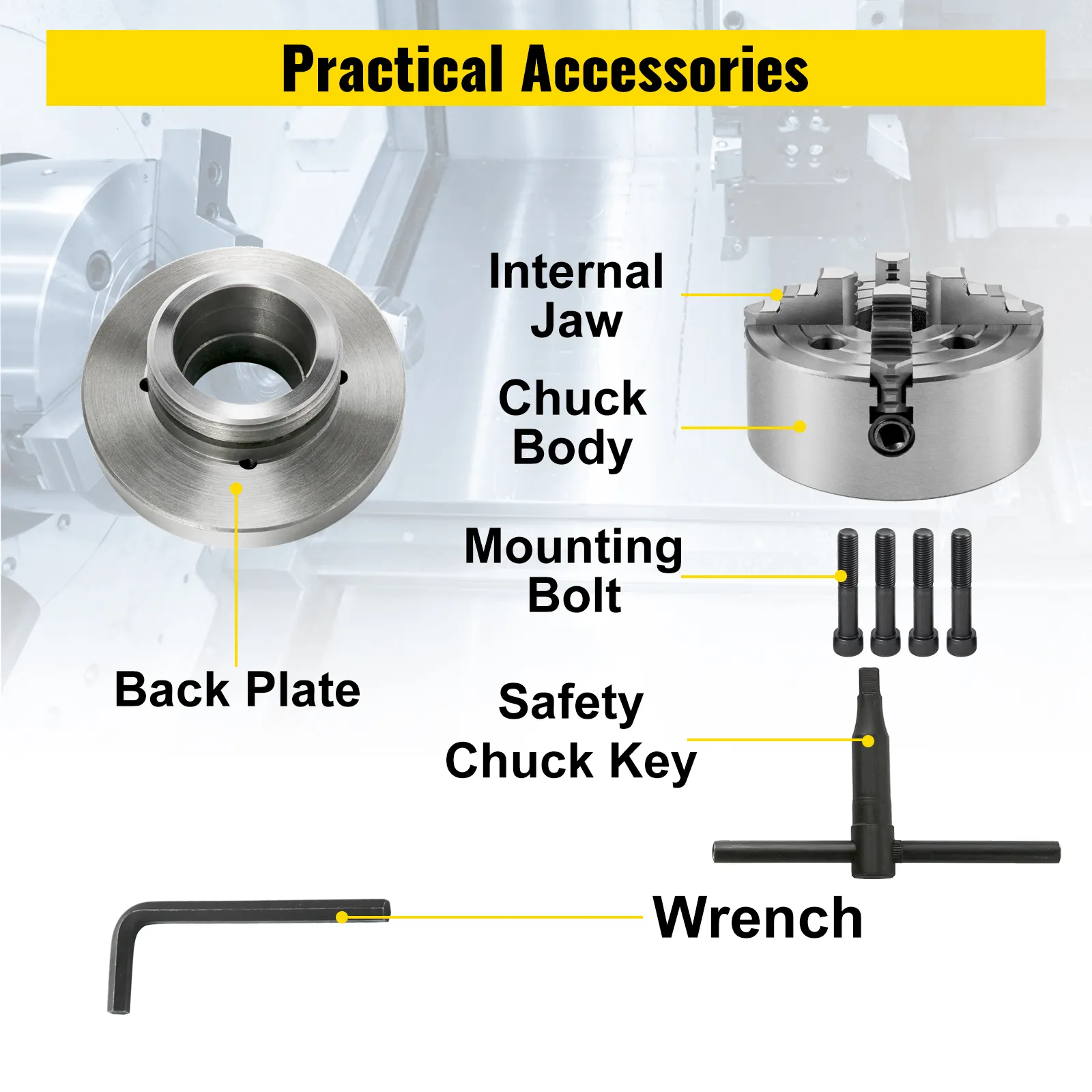 Practical Accessories

Internal Jaw

Chuck Body

Mounting Bolt

Back Plate

Safety Chuck Key

Wrench