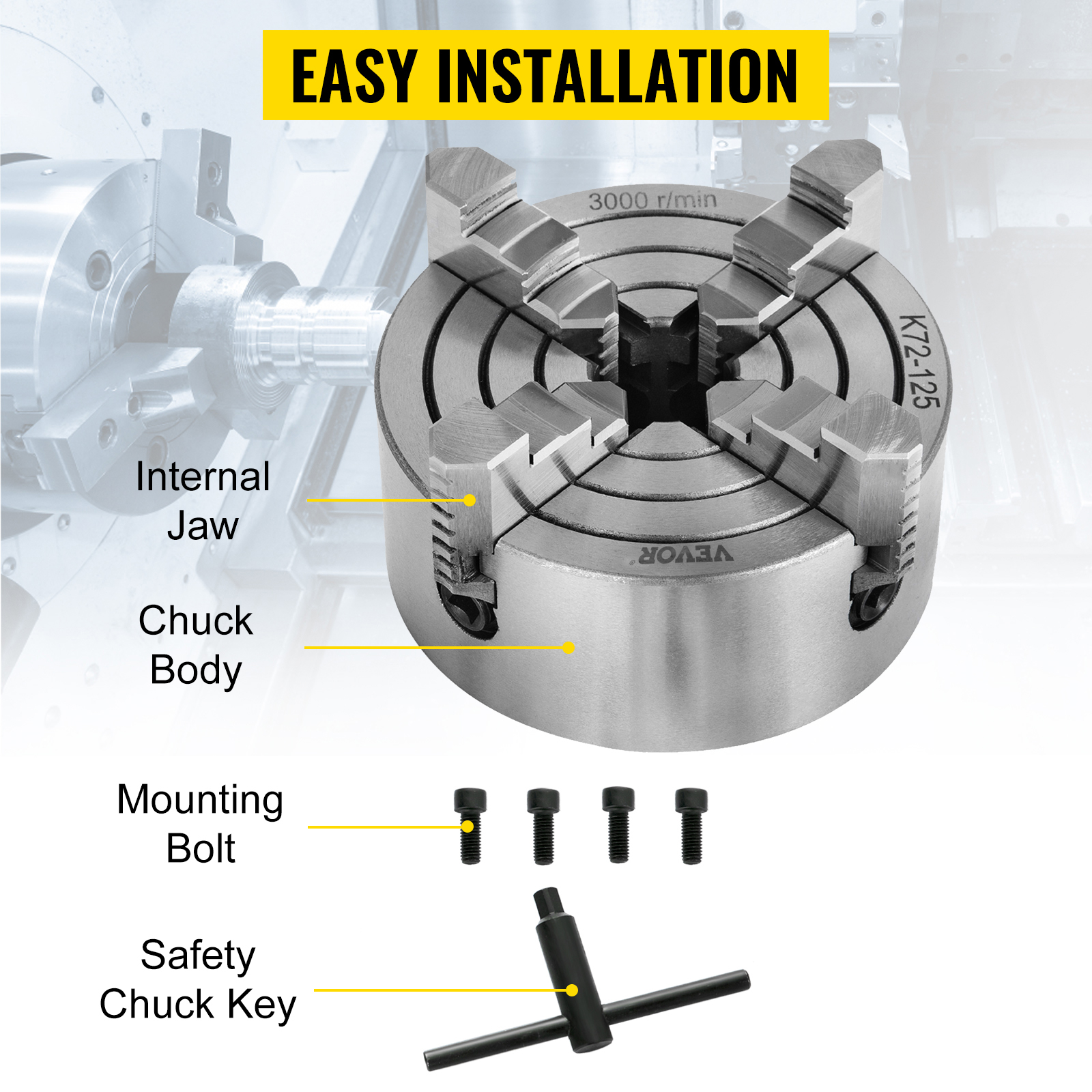 EASY INSTALLATION

3000 r/min

K72-125

VEVOR

Internal Jaw

Chuck Body

Mounting Bolt

Safety Chuck Key