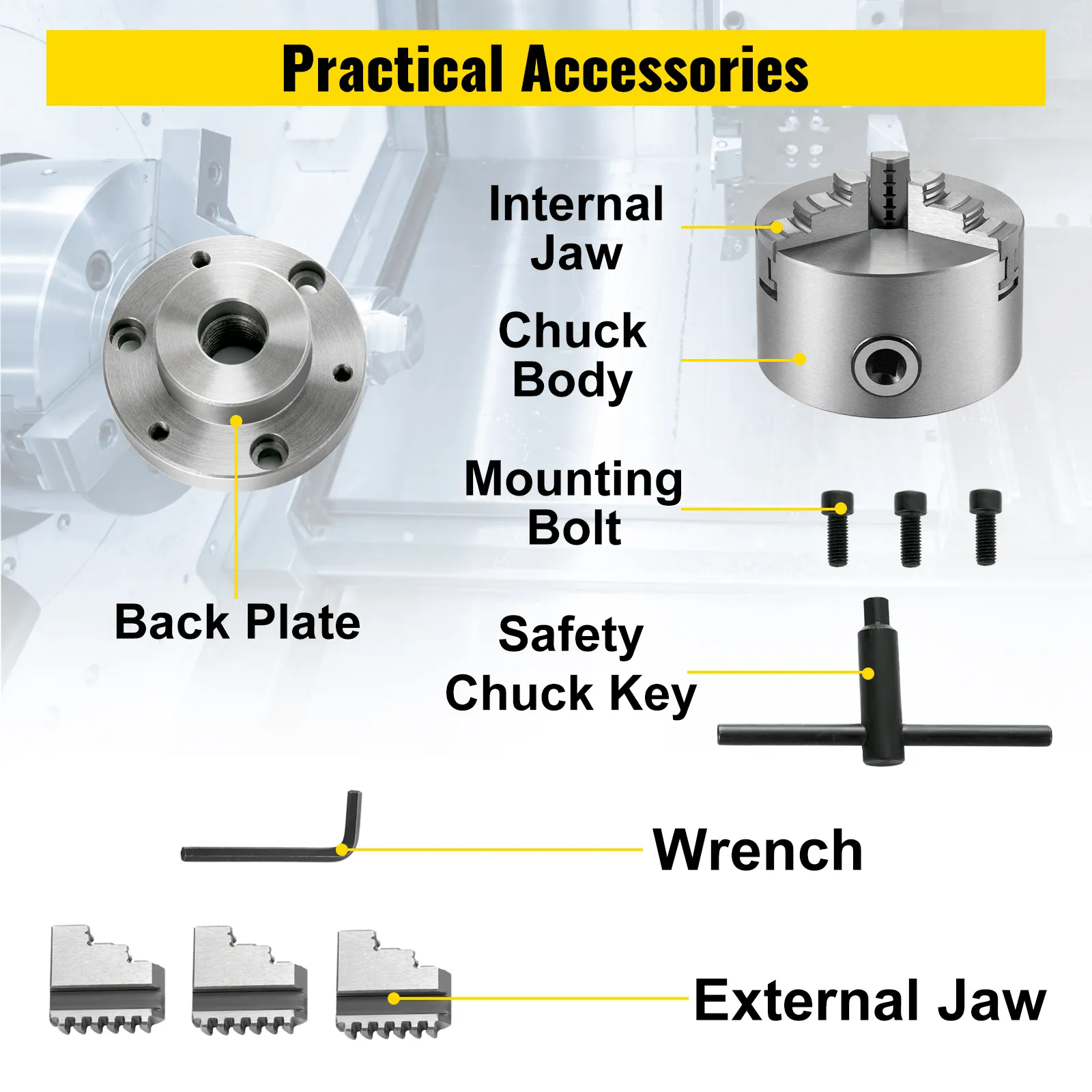 Practical Accessories

Internal Jaw

Chuck Body

Mounting Bolt

Back Plate

Safety Chuck Key

Wrench

External Jaw