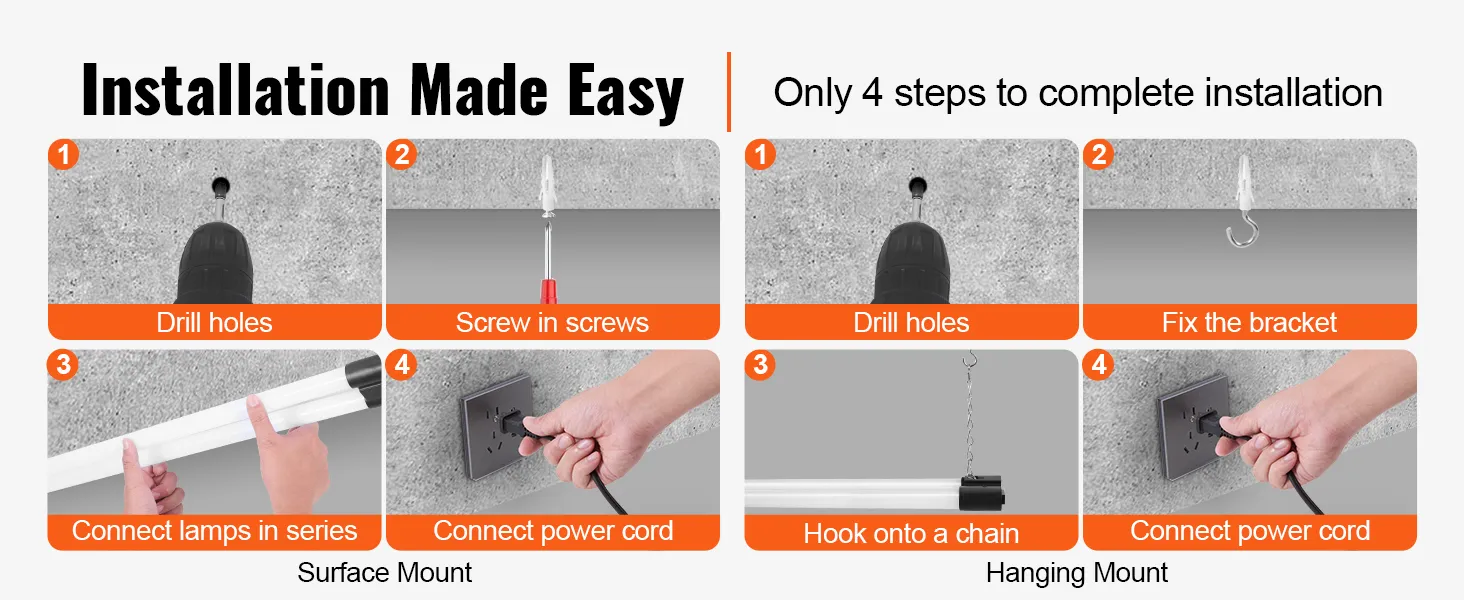 Installation Made Easy

Only 4 steps to complete installation

1
Drill holes

2
Screw in screws

3
Connect lamps in series

4
Connect power cord

Surface Mount

1
Drill holes

2
Fix the bracket

3
Hook onto a chain

4
Connect power cord

Hanging Mount