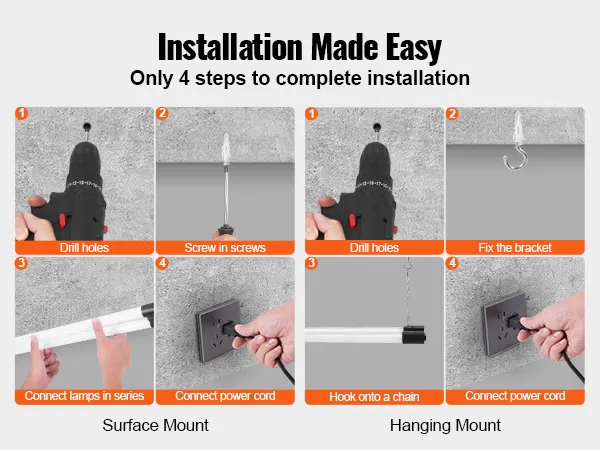 Installation Made Easy
Only 4 steps to complete installation

1
Drill holes

2
Screw in screws

3
Connect lamps in series

4
Connect power cord

Surface Mount

1
Drill holes

2
Fix the bracket

3
Hook onto a chain

4
Connect power cord

Hanging Mount