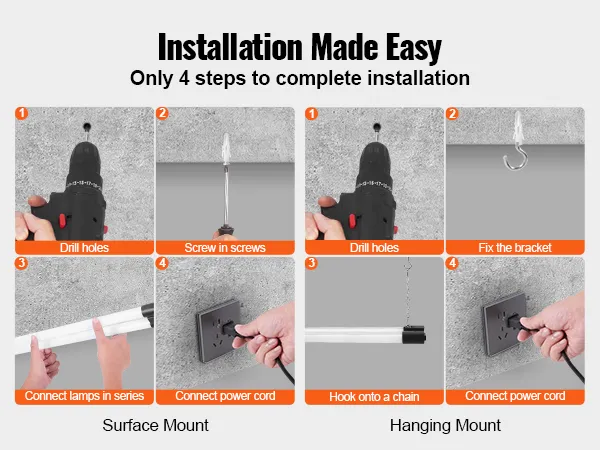 Installation Made Easy
Only 4 steps to complete installation

1
Drill holes

2
Screw in screws

3
Connect lamps in series

4
Connect power cord

Surface Mount

1
Drill holes

2
Fix the bracket

3
Hook onto a chain

4
Connect power cord

Hanging Mount