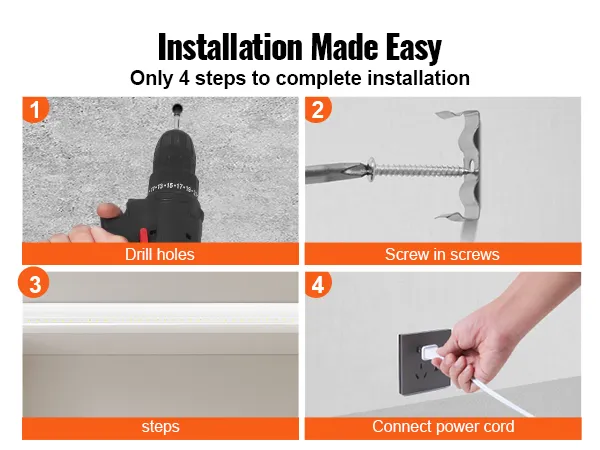 Installation Made Easy

Only 4 steps to complete installation

1

Drill holes

2

Screw in screws

3

steps

4

Connect power cord