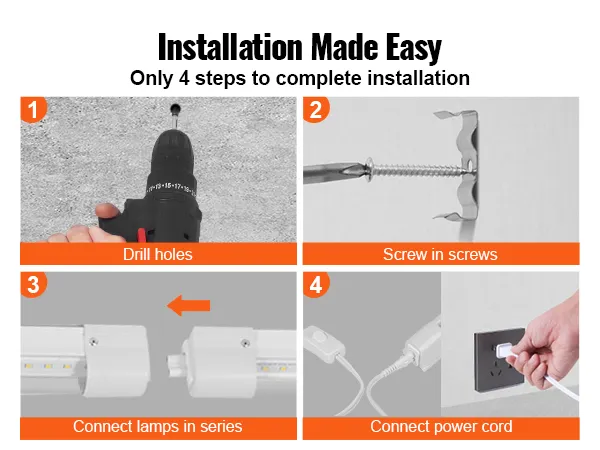 Installation Made Easy
Only 4 steps to complete installation

1
Drill holes

2
Screw in screws

3
Connect lamps in series

4
Connect power cord