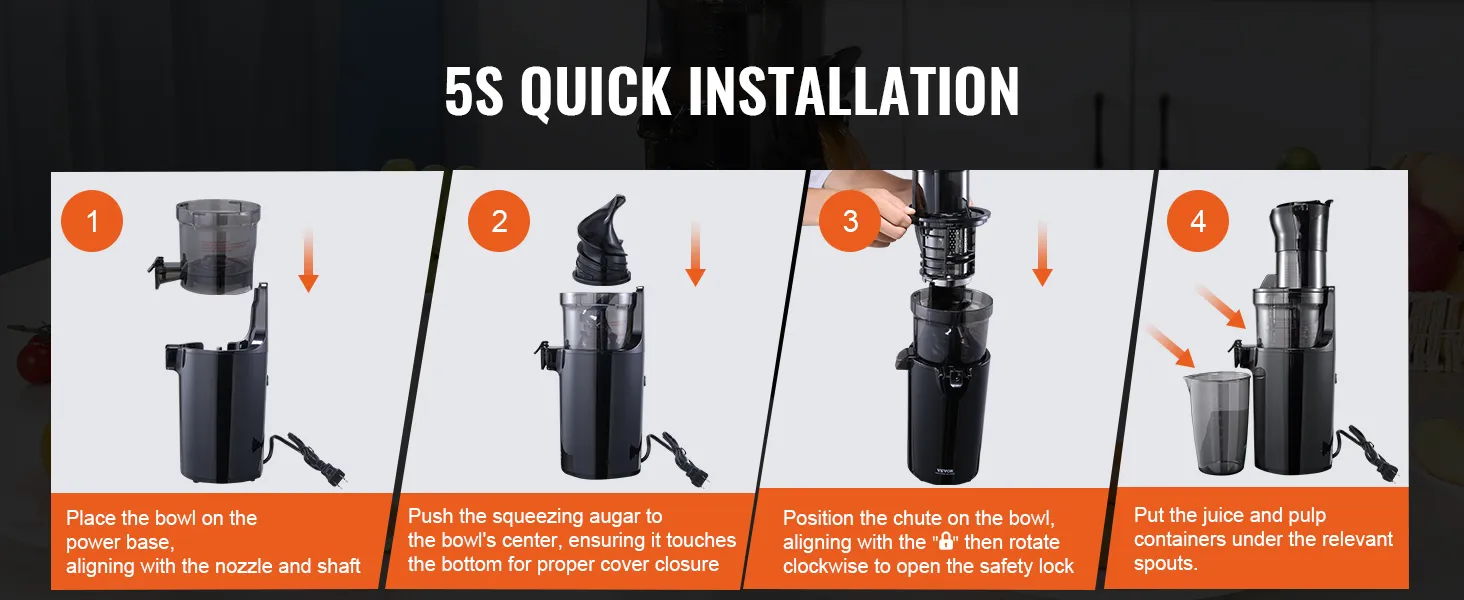 5S QUICK INSTALLATION

1

Place the bowl on the power base, aligning with the nozzle and shaft

2

Push the squeezing augar to the bowl's center, ensuring it touches the bottom for proper cover closure

3

VEVOR

Position the chute on the bowl, aligning with the "🔒" then rotate clockwise to open the safety lock

4

Put the juice and pulp containers under the relevant spouts.