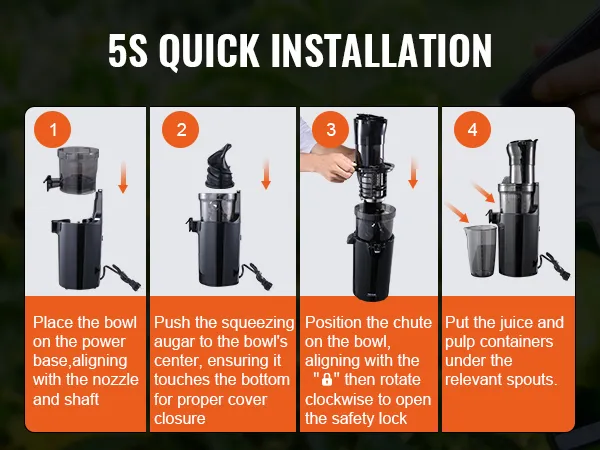 5S QUICK INSTALLATION

1

Place the bowl on the power base,aligning with the nozzle and shaft

2

Push the squeezing augar to the bowl's center, ensuring it touches the bottom for proper cover closure

3

Position the chute on the bowl, aligning with the "🔒" then rotate clockwise to open the safety lock

4

Put the juice and pulp containers under the relevant spouts.