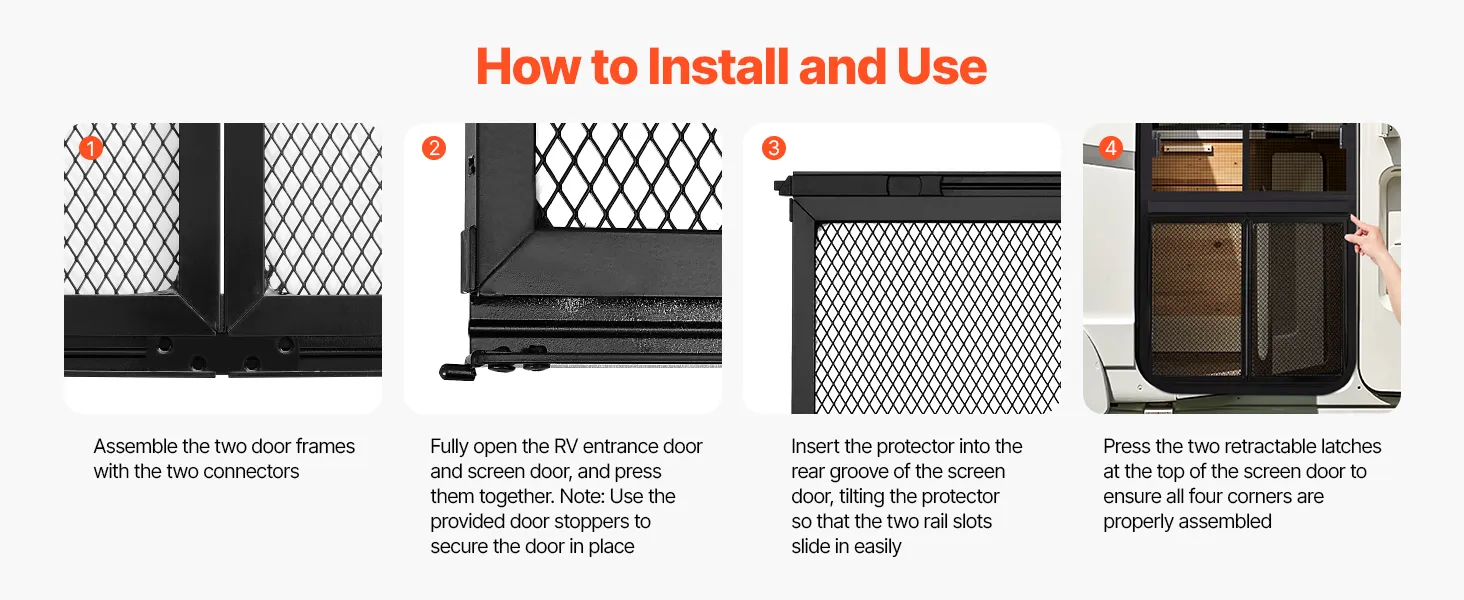 How to Install and Use

1

Assemble the two door frames with the two connectors

2

Fully open the RV entrance door and screen door, and press them together. Note: Use the provided door stoppers to secure the door in place

3

Insert the protector into the rear groove of the screen door, tilting the protector so that the two rail slots slide in easily

4

Press the two retractable latches at the top of the screen door to ensure all four corners are properly assembled