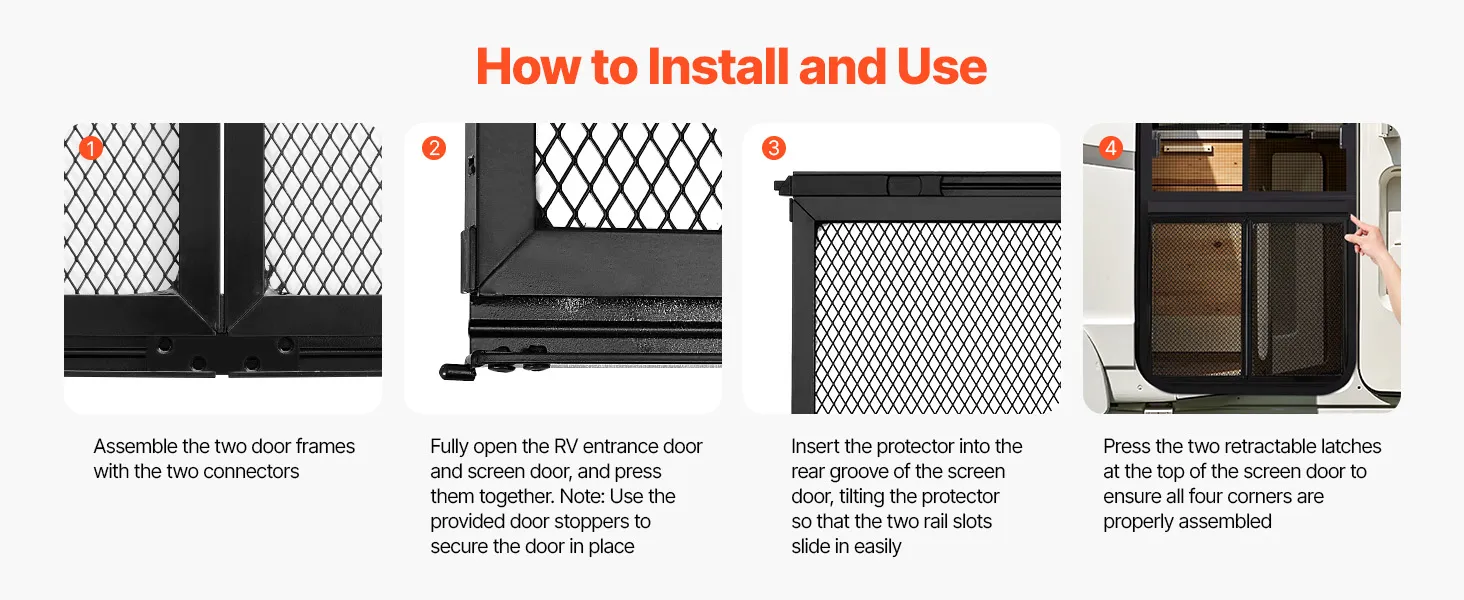 How to Install and Use

1

Assemble the two door frames with the two connectors

2

Fully open the RV entrance door and screen door, and press them together. Note: Use the provided door stoppers to secure the door in place

3

Insert the protector into the rear groove of the screen door, tilting the protector so that the two rail slots slide in easily

4

Press the two retractable latches at the top of the screen door to ensure all four corners are properly assembled