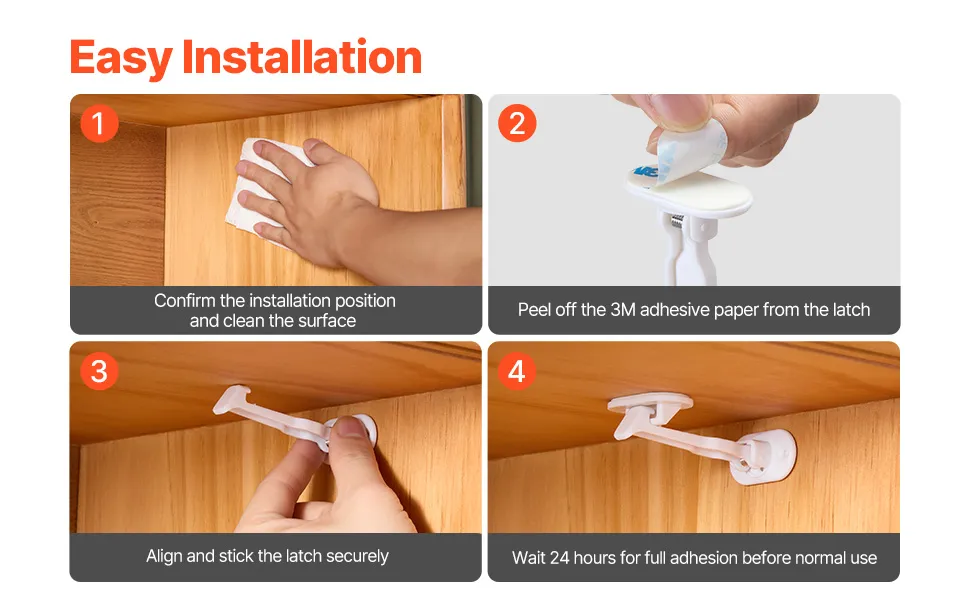 Easy Installation

1

Confirm the installation position and clean the surface

2

Peel off the 3M adhesive paper from the latch

3

Align and stick the latch securely

4

Wait 24 hours for full adhesion before normal use