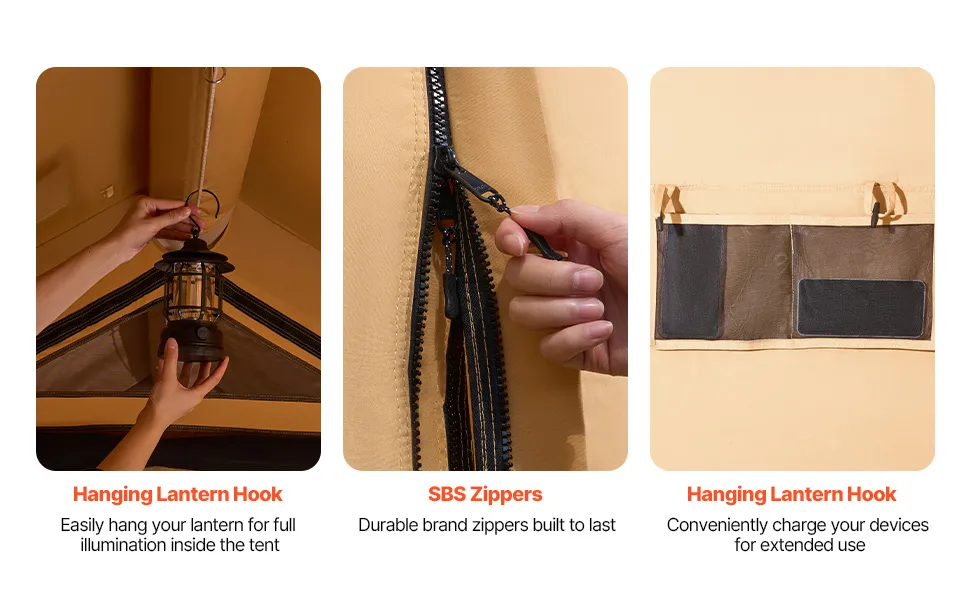 Hanging Lantern Hook
Easily hang your lantern for full illumination inside the tent

SBS Zippers
Durable brand zippers built to last

Hanging Lantern Hook
Conveniently charge your devices for extended use