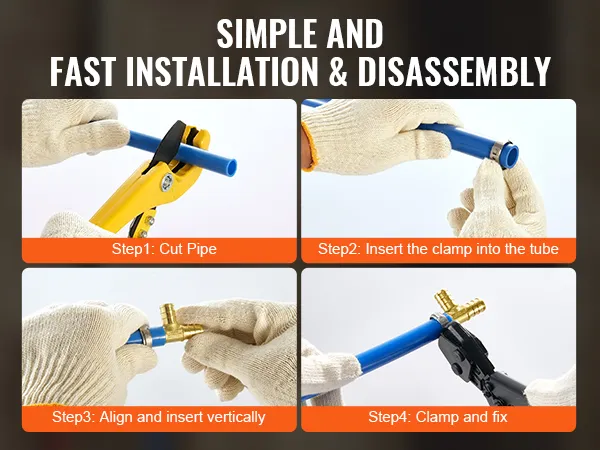 SIMPLE AND
FAST INSTALLATION & DISASSEMBLY

Step1: Cut Pipe

Step2: Insert the clamp into the tube

Step3: Align and insert vertically

Step4: Clamp and fix