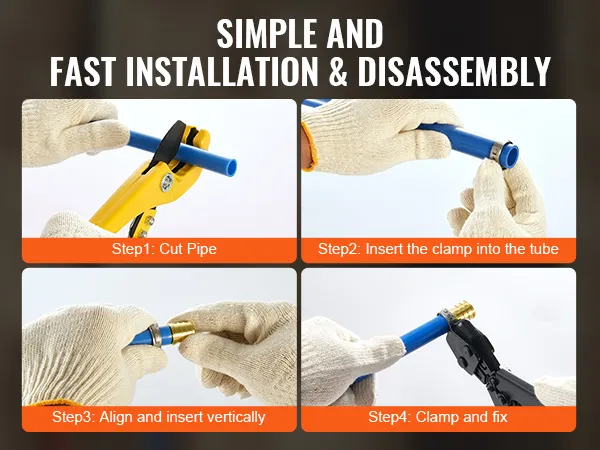 SIMPLE AND
FAST INSTALLATION & DISASSEMBLY

Step1: Cut Pipe

Step2: Insert the clamp into the tube

Step3: Align and insert vertically

Step4: Clamp and fix