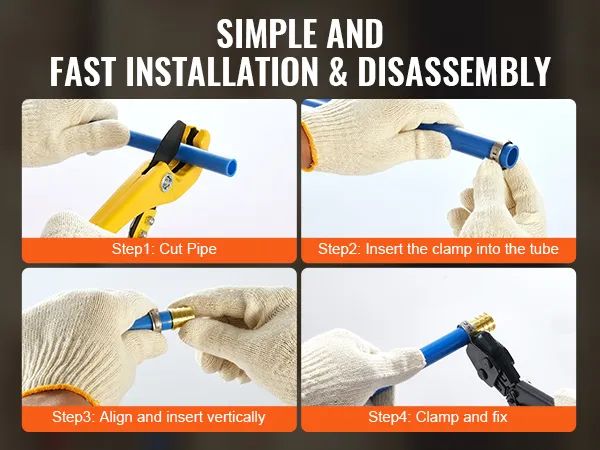 SIMPLE AND
FAST INSTALLATION & DISASSEMBLY

Step1: Cut Pipe

Step2: Insert the clamp into the tube

Step3: Align and insert vertically

Step4: Clamp and fix