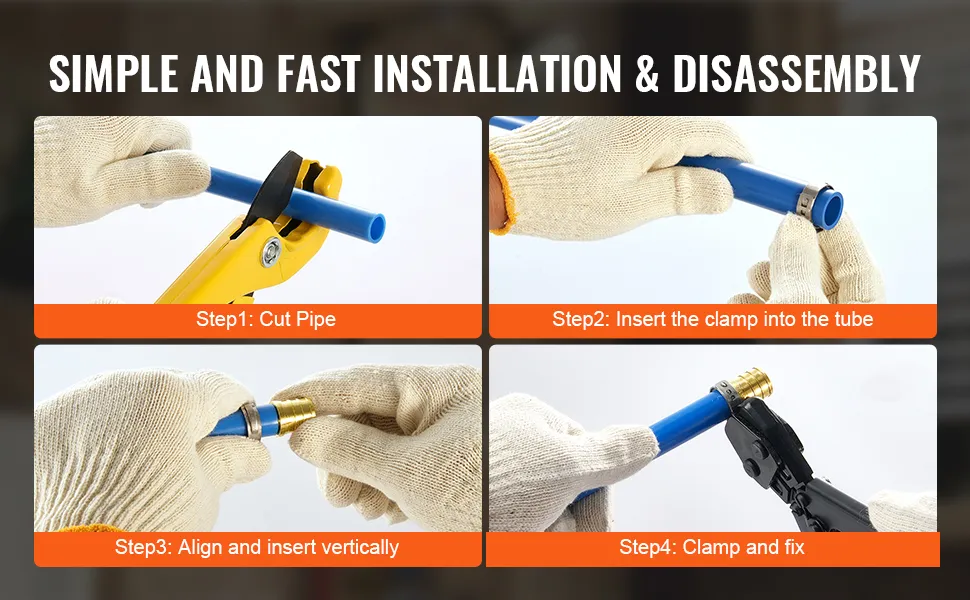 SIMPLE AND FAST INSTALLATION & DISASSEMBLY

Step1: Cut Pipe

Step2: Insert the clamp into the tube

Step3: Align and insert vertically

Step4: Clamp and fix