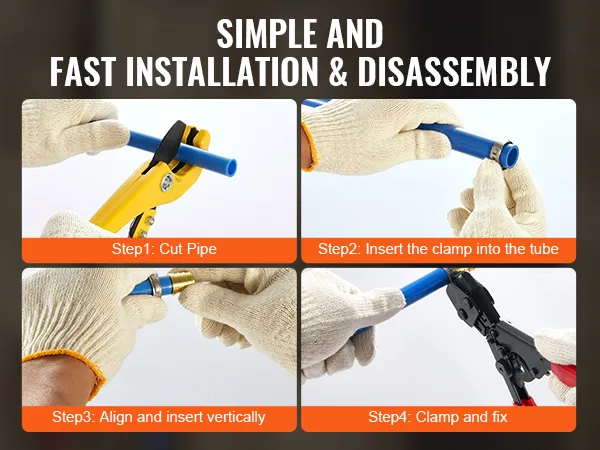 SIMPLE AND
FAST INSTALLATION & DISASSEMBLY

Step1: Cut Pipe

Step2: Insert the clamp into the tube

Step3: Align and insert vertically

Step4: Clamp and fix