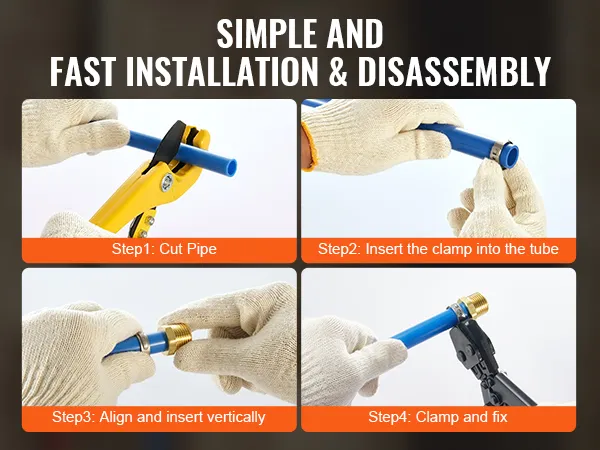 SIMPLE AND
FAST INSTALLATION & DISASSEMBLY

Step1: Cut Pipe

Step2: Insert the clamp into the tube

Step3: Align and insert vertically

Step4: Clamp and fix