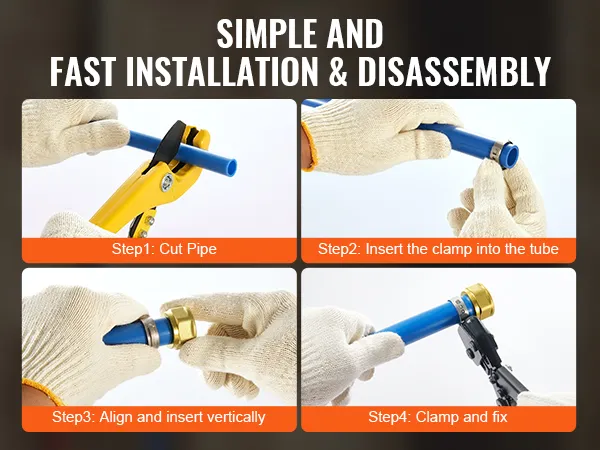 SIMPLE AND
FAST INSTALLATION & DISASSEMBLY

Step1: Cut Pipe

Step2: Insert the clamp into the tube

Step3: Align and insert vertically

Step4: Clamp and fix