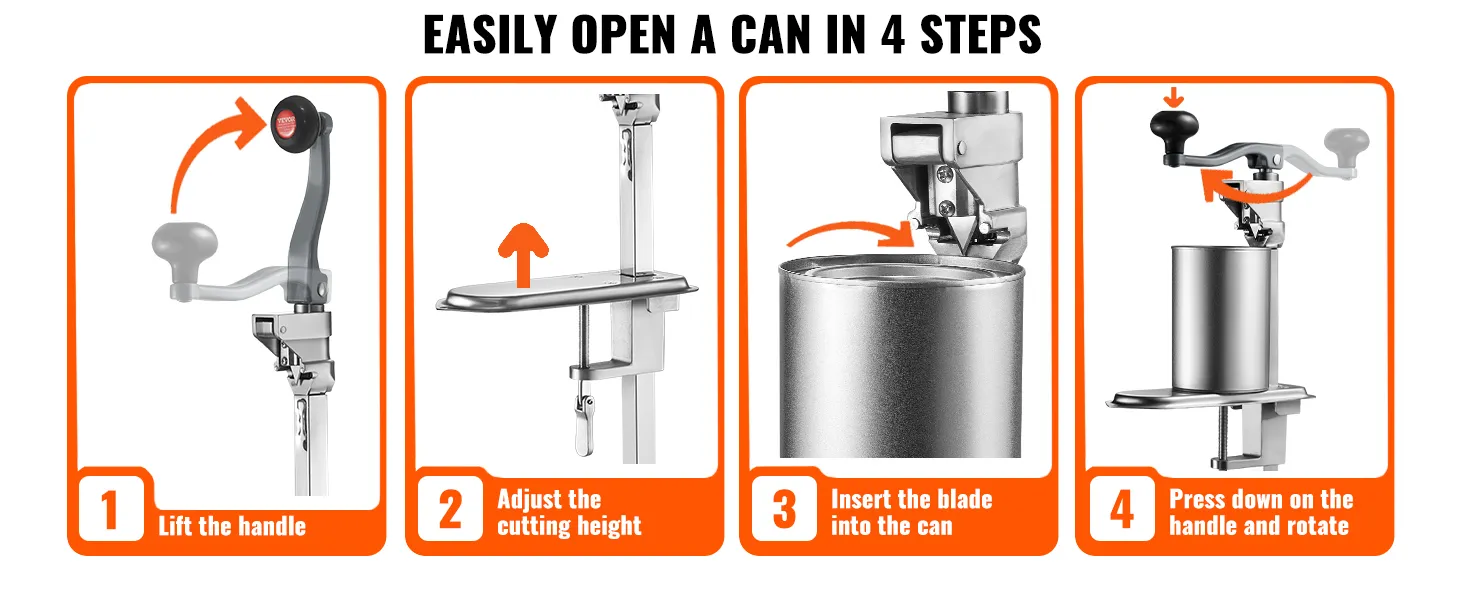 EASILY OPEN A CAN IN 4 STEPS

VEVOR

1 Lift the handle

2 Adjust the cutting height

3 Insert the blade into the can

4 Press down on the handle and rotate