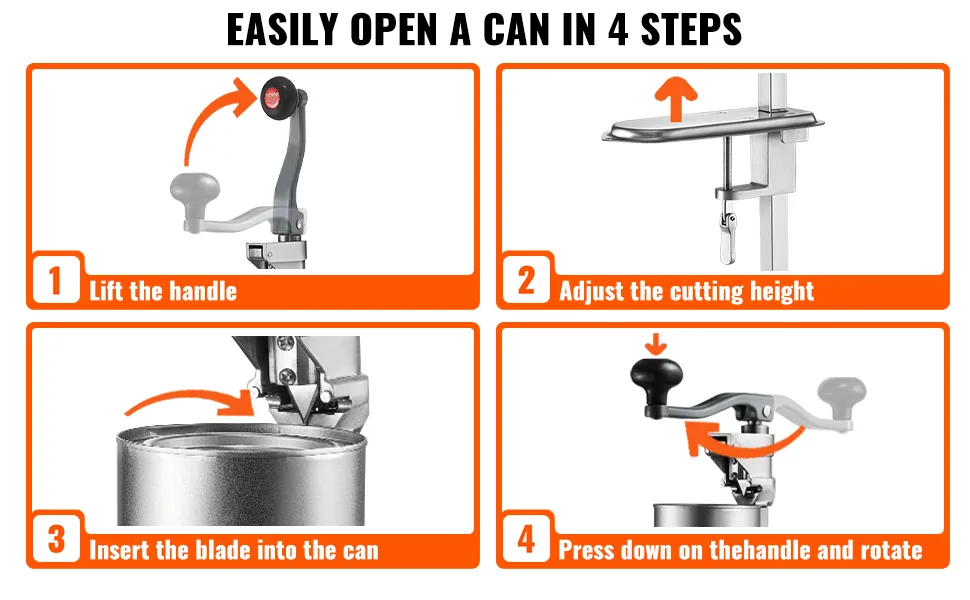 EASILY OPEN A CAN IN 4 STEPS

1 Lift the handle

2 Adjust the cutting height

3 Insert the blade into the can

4 Press down on thehandle and rotate