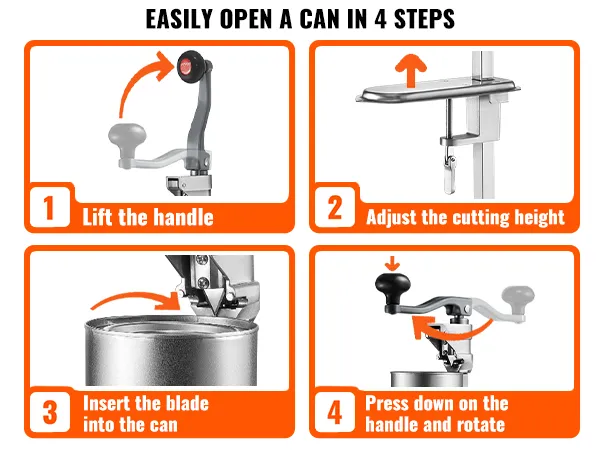 EASILY OPEN A CAN IN 4 STEPS

1 Lift the handle

2 Adjust the cutting height

3 Insert the blade into the can

4 Press down on the handle and rotate