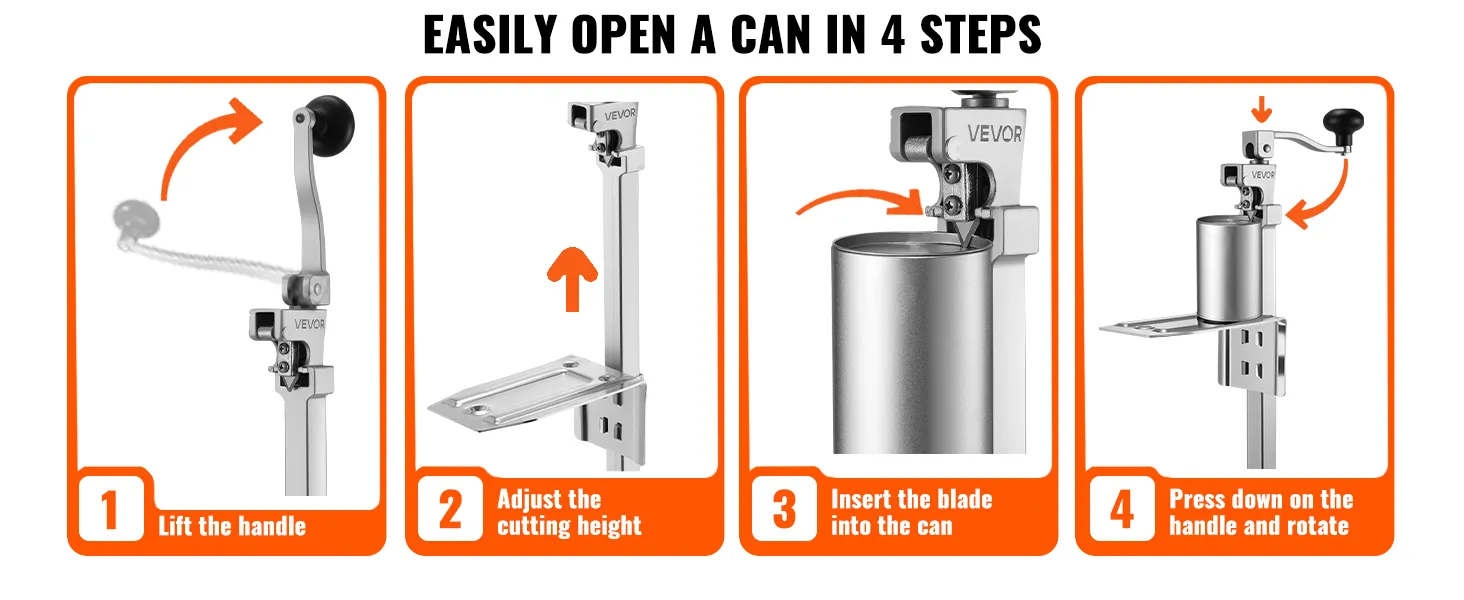 EASILY OPEN A CAN IN 4 STEPS

VEVOR

1 Lift the handle

VEVOR

2 Adjust the cutting height

VEVOR

3 Insert the blade into the can

VEVOR

4 Press down on the handle and rotate