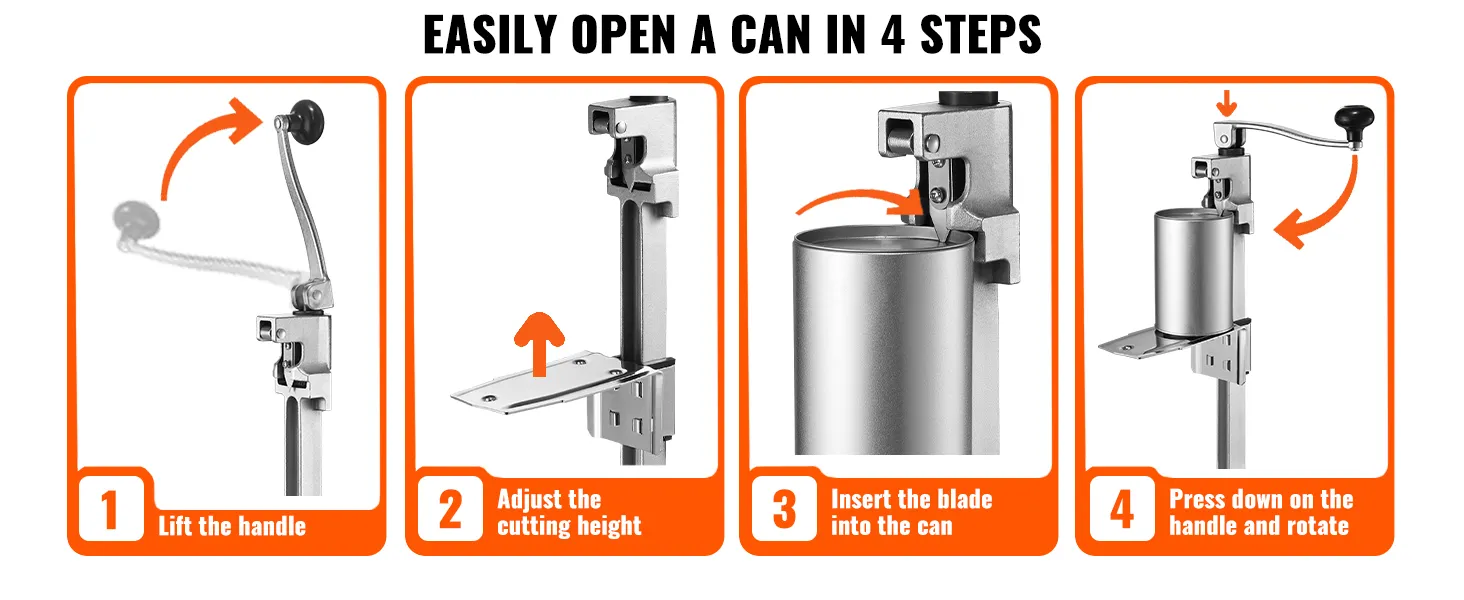 EASILY OPEN A CAN IN 4 STEPS

1 Lift the handle

2 Adjust the cutting height

3 Insert the blade into the can

4 Press down on the handle and rotate