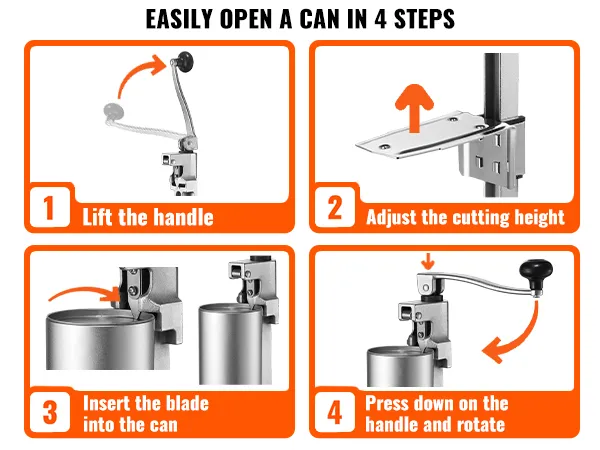 EASILY OPEN A CAN IN 4 STEPS

1 Lift the handle

2 Adjust the cutting height

3 Insert the blade into the can

4 Press down on the handle and rotate