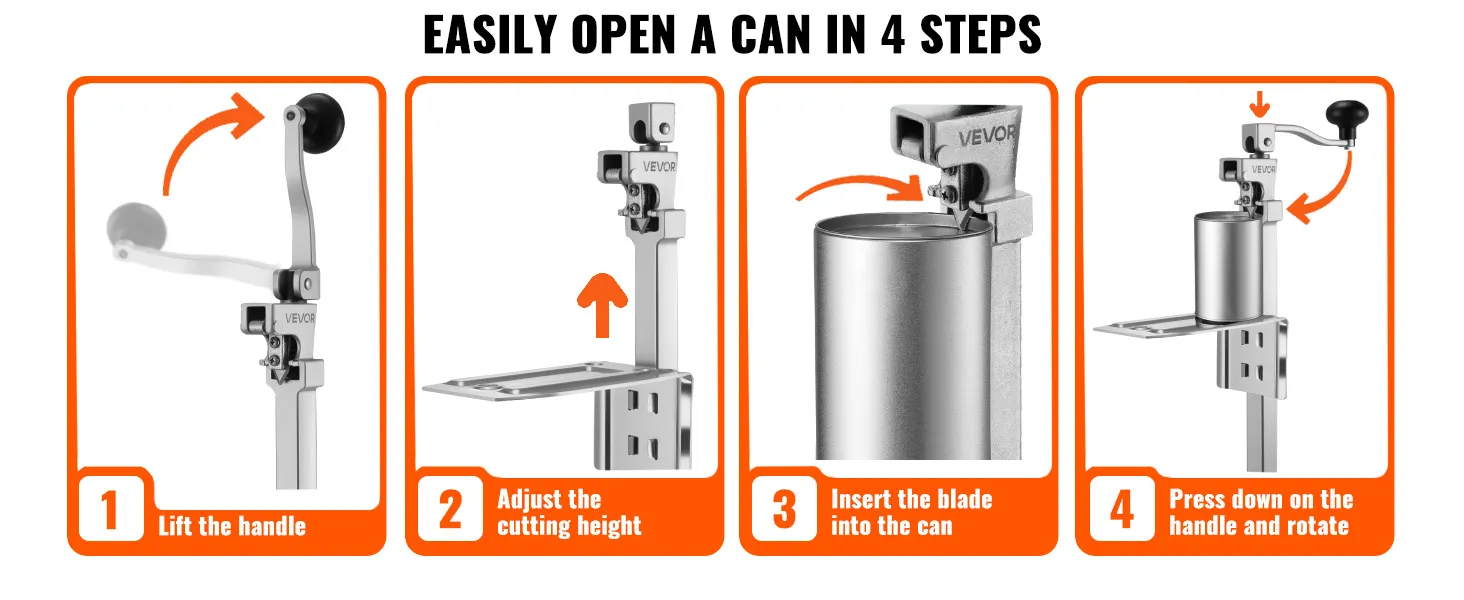 EASILY OPEN A CAN IN 4 STEPS

VEVOR

1 Lift the handle

VEVOR

2 Adjust the cutting height

VEVOR

3 Insert the blade into the can

VEVOR

4 Press down on the handle and rotate