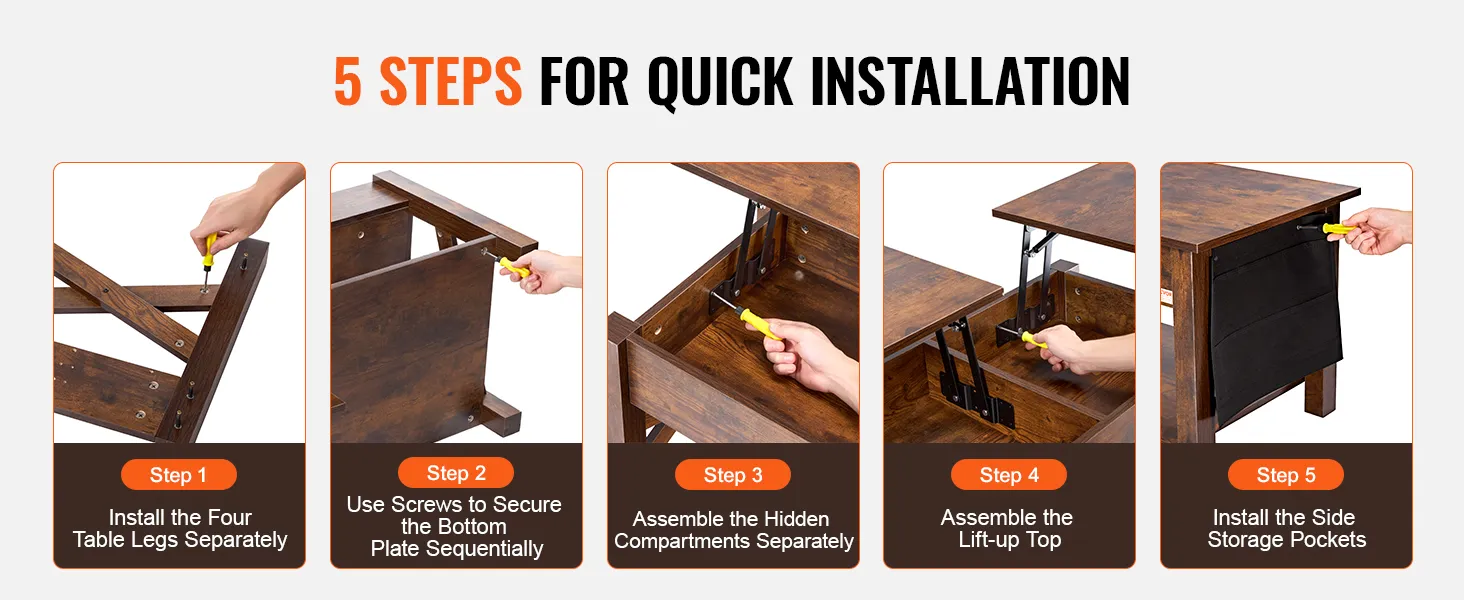 5 STEPS FOR QUICK INSTALLATION

Step 1
Install the Four Table Legs Separately

Step 2
Use Screws to Secure the Bottom Plate Sequentially

Step 3
Assemble the Hidden Compartments Separately

Step 4
Assemble the Lift-up Top

Step 5
Install the Side Storage Pockets